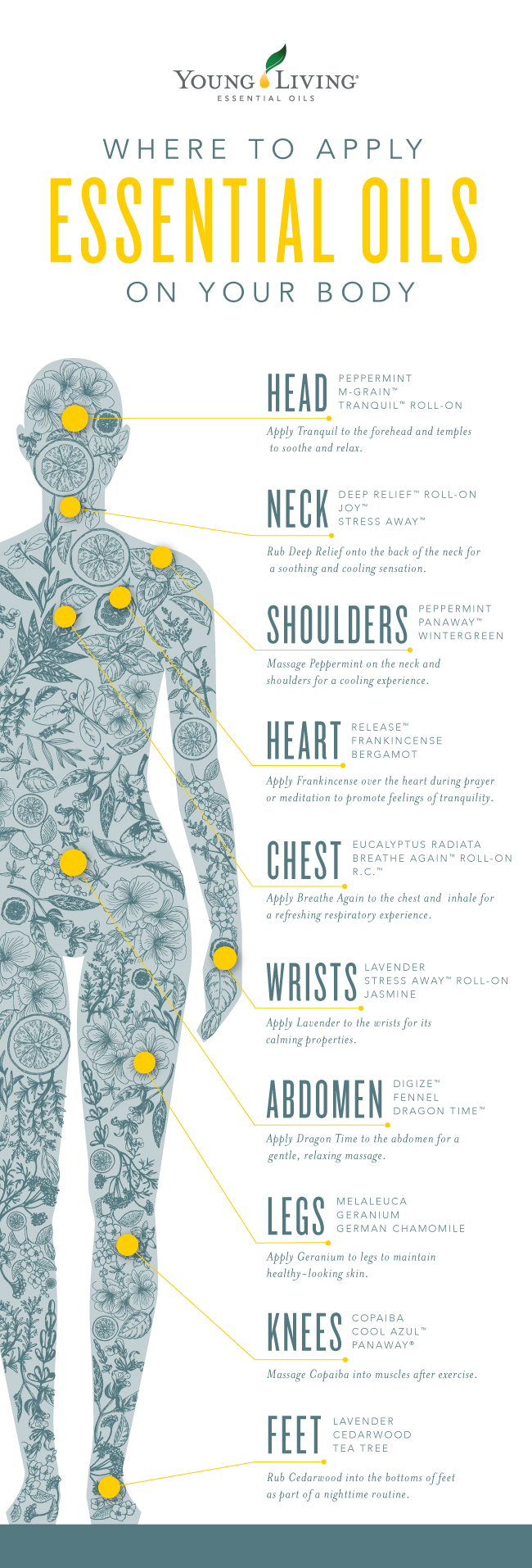 YOUNG LIVING®
ESSENTIAL OILS

WHERE TO APPLY
ESSENTIAL OILS
ON YOUR BODY

HEAD
PEPPERMINT
M-GRAIN™
TRANQUIL™ ROLL-ON
Apply Tranquil to the forehead and temples to soothe and relax.

NECK
DEEP RELIEF™ ROLL-ON
JOY™
STRESS AWAY™
Rub Deep Relief onto the back of the neck for a soothing and cooling sensation.

SHOULDERS
PEPPERMINT
PANAWAY™
WINTERGREEN
Massage Peppermint on the neck and shoulders for a cooling experience.

HEART
RELEASE™
FRANKINCENSE
BERGAMOT
Apply Frankincense over the heart during prayer or meditation to promote feelings of tranquility.

CHEST
EUCALYPTUS RADIATA
BREATHE AGAIN™ ROLL-ON
R.C.™
Apply Breathe Again to the chest and inhale for a refreshing respiratory experience.

WRISTS
LAVENDER
STRESS AWAY™ ROLL-ON
JASMINE
Apply Lavender to the wrists for its calming properties.

ABDOMEN
DIGIZE™
FENNEL
DRAGON TIME™
Apply Dragon Time to the abdomen for a gentle, relaxing massage.

LEGS
MELALEUCA
GERANIUM
GERMAN CHAMOMILE
Apply Geranium to legs to maintain healthy-looking skin.

KNEES
COPAIBA
COOL AZUL™
PANAWAY®
Massage Copaiba into muscles after exercise.

FEET
LAVENDER
CEDARWOOD
TEA TREE
Rub Cedarwood into the bottoms of feet as part of a nighttime routine.